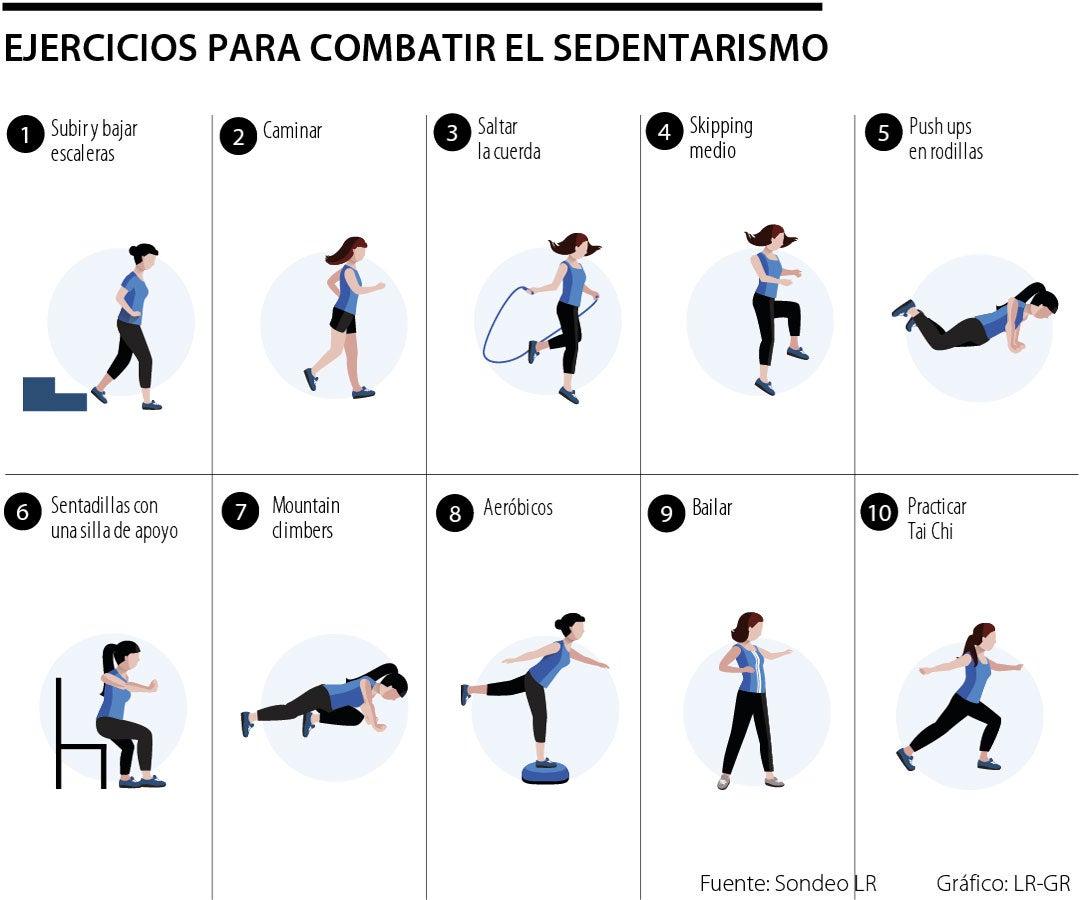 EJERCICIOS PARA COMBATIR EL SEDENTARISMO

1 Subir y bajar escaleras

2 Caminar

3 Saltar la cuerda

4 Skipping medio

5 Push ups en rodillas

6 Sentadillas con una silla de apoyo

7 Mountain climbers

8 Aeróbicos

9 Bailar

10 Practicar Tai Chi

Fuente: Sondeo LR

Gráfico: LR-GR